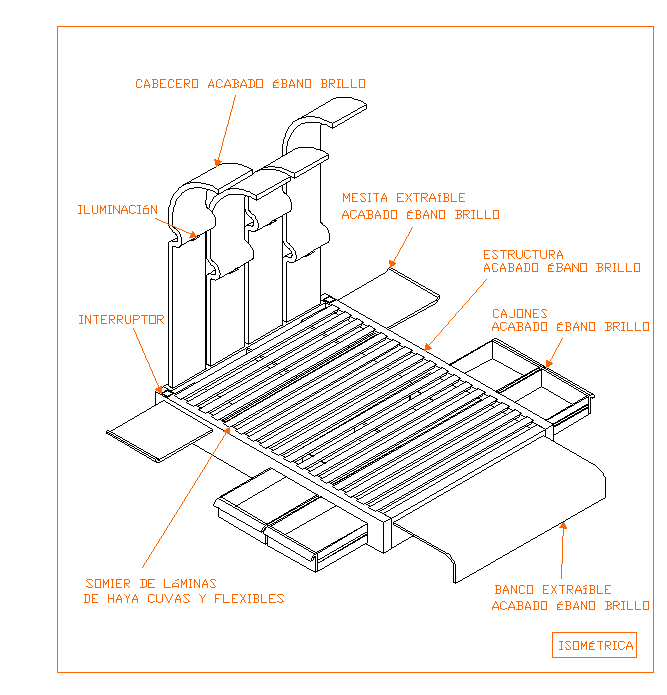 CABECERO ACABADO ÉBANO BRILLO

ILUMINACIÓN

MESITA EXTRAÍBLE
ACABADO ÉBANO BRILLO

ESTRUCTURA
ACABADO ÉBANO BRILLO

INTERRUPTOR

CAJONES
ACABADO ÉBANO BRILLO

SOMIER DE LÁMINAS
DE HAYA CUVAS Y FLEXIBLES

BANCO EXTRAÍBLE
ACABADO ÉBANO BRILLO

ISOMÉTRICA